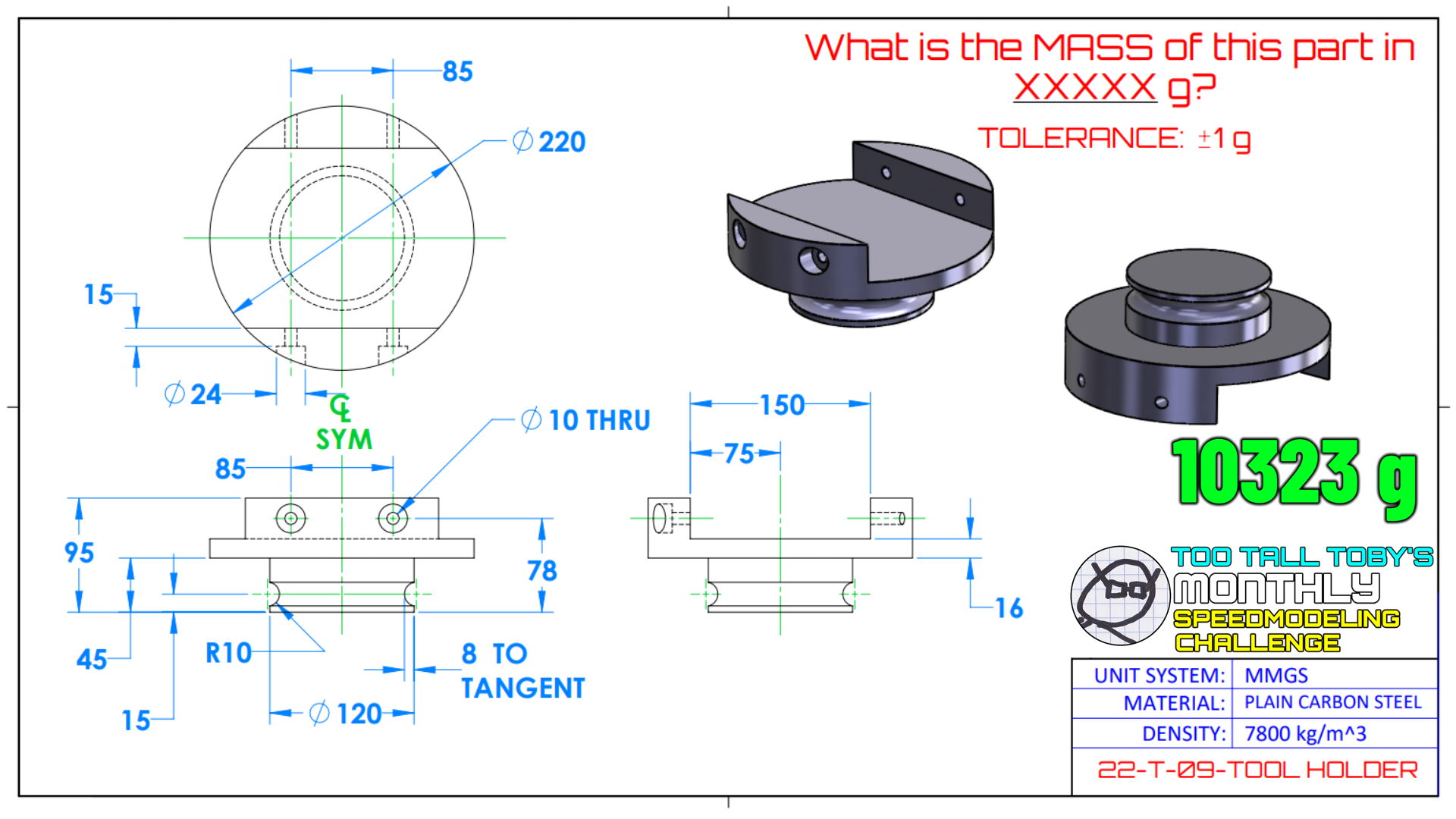 What is the MASS of this part in XXXXX g?

TOLERANCE: ±1 g

85

$\varnothing$ 220

15

$\varnothing$ 24

℄ SYM

$\varnothing$ 10 THRU

85

95

78

45

R10

8 TO TANGENT

15

$\varnothing$ 120

150

75

16

10323 g

TOO TALL TOBY'S MONTHLY SPEEDMODELING CHALLENGE

| UNIT SYSTEM: | MMGS |
|---|---|
| MATERIAL: | PLAIN CARBON STEEL |
| DENSITY: | 7800 kg/m^3 |

22-T-09-TOOL HOLDER